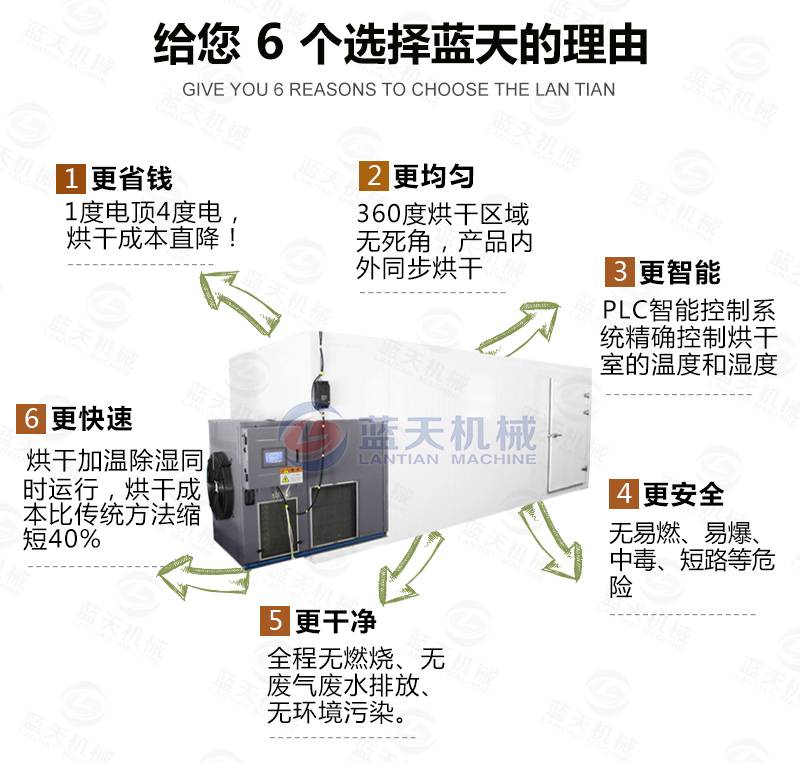 给您 6 个选择蓝天的理由

GIVE YOU 6 REASONS TO CHOOSE THE LAN TIAN

1 更省钱

1度电顶4度电，烘干成本直降！

2 更均匀

360度烘干区域无死角，产品内外同步烘干

3 更智能

PLC智能控制系统精确控制烘干室的温度和湿度

蓝天机械
LANTIAN MACHINE

6 更快速

烘干加温除湿同时运行，烘干成本比传统方法缩短40%

4 更安全

无易燃、易爆、中毒、短路等危险

5 更干净

全程无燃烧、无废气废水排放、无环境污染。